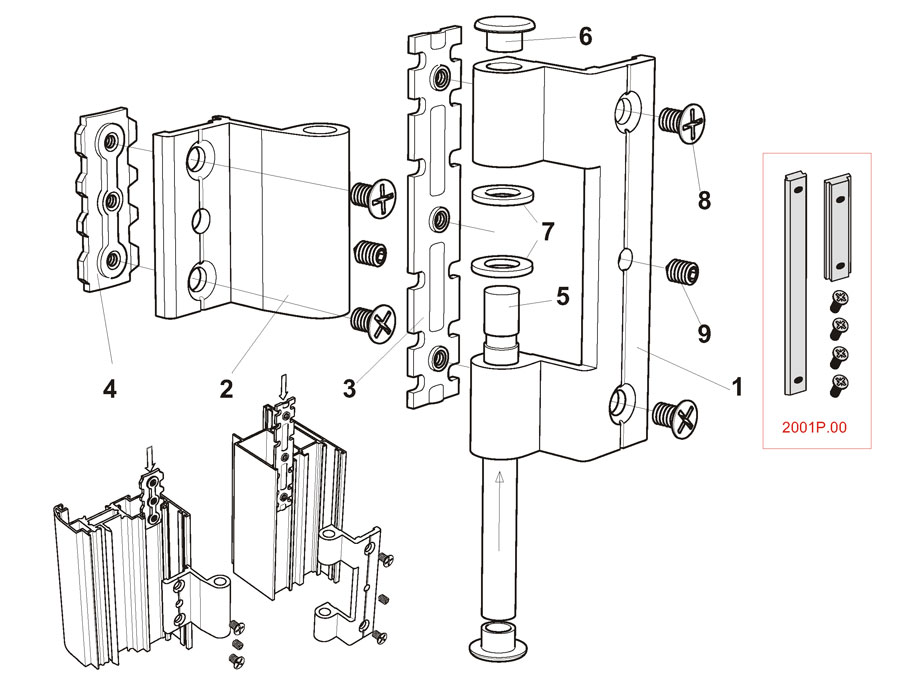 6

8

7

5

9

4

2

3

1

2001P.00