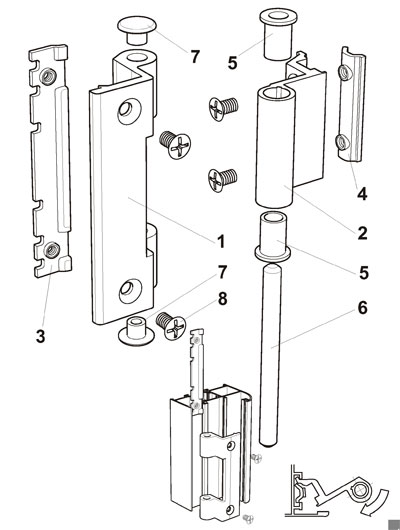 7
5
4
2
1
5
7
8
6
3